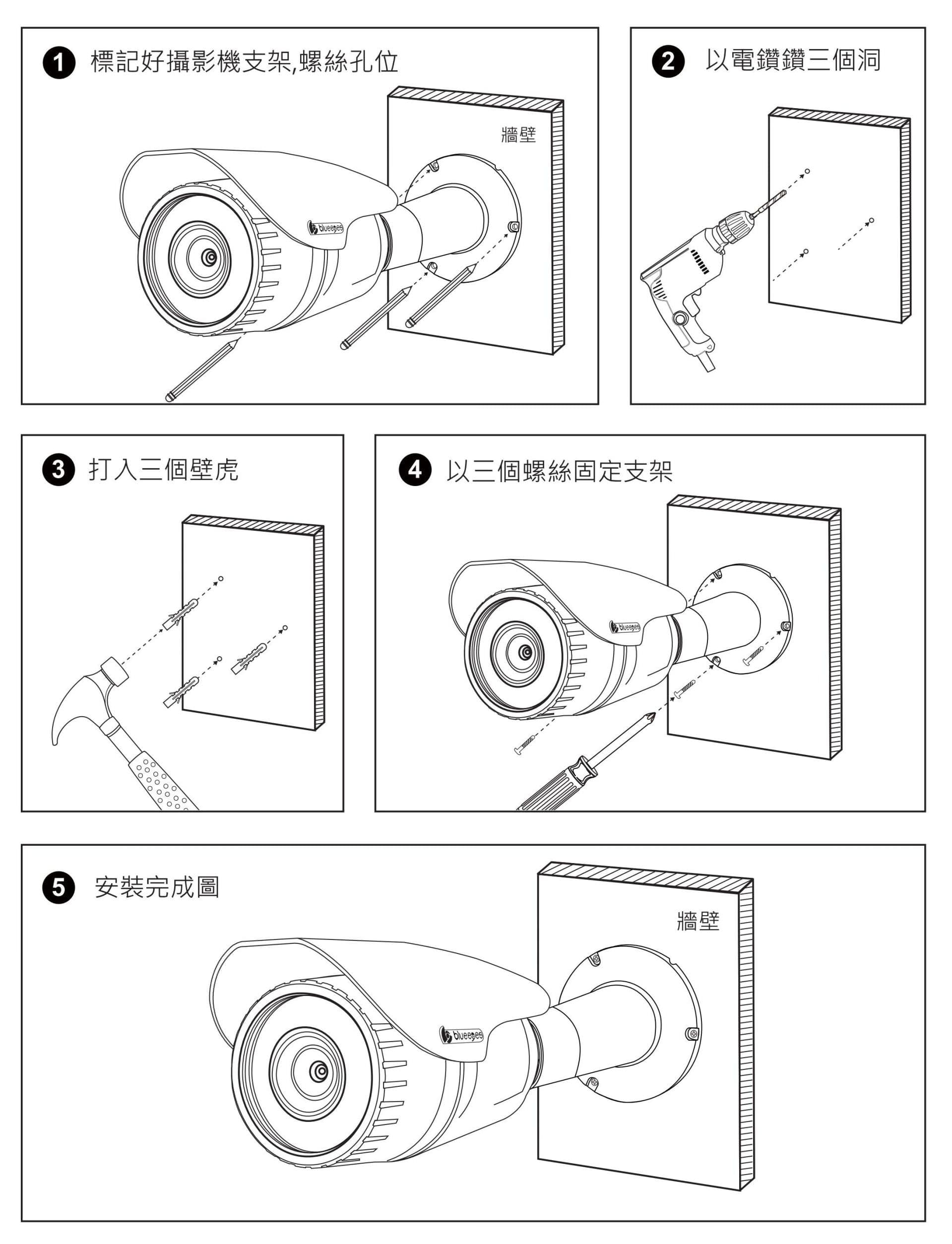 1 標記好攝影機支架,螺絲孔位

牆壁

blueeyes

2 以電鑽鑽三個洞

3 打入三個壁虎

4 以三個螺絲固定支架

blueeyes

5 安裝完成圖

牆壁

blueeyes