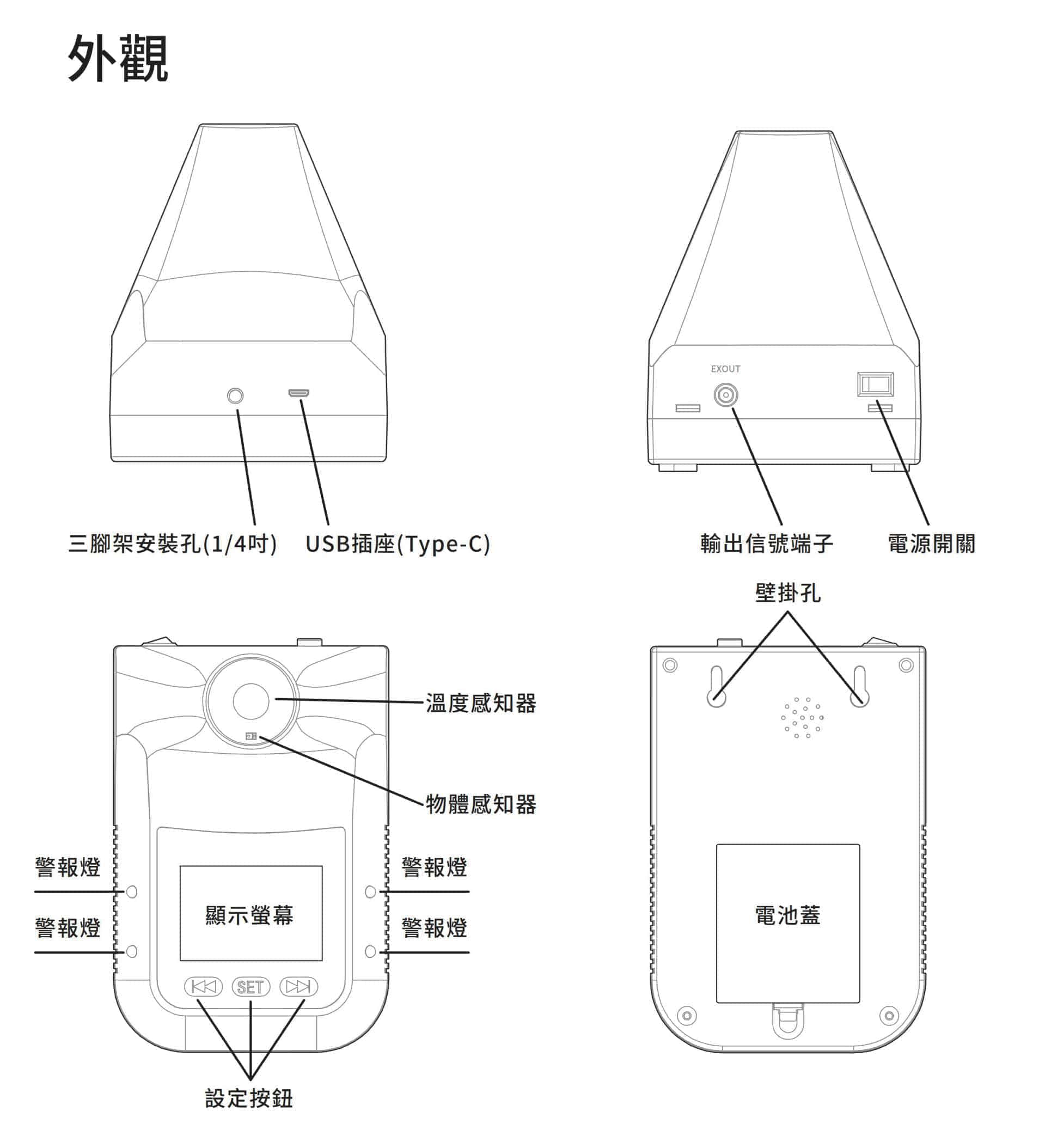 外觀

三腳架安裝孔(1/4吋) USB插座(Type-C)

EXOUT

輸出信號端子 電源開關

壁掛孔

溫度感知器

物體感知器

警報燈

警報燈

顯示螢幕

警報燈

警報燈

SET

設定按鈕

電池蓋